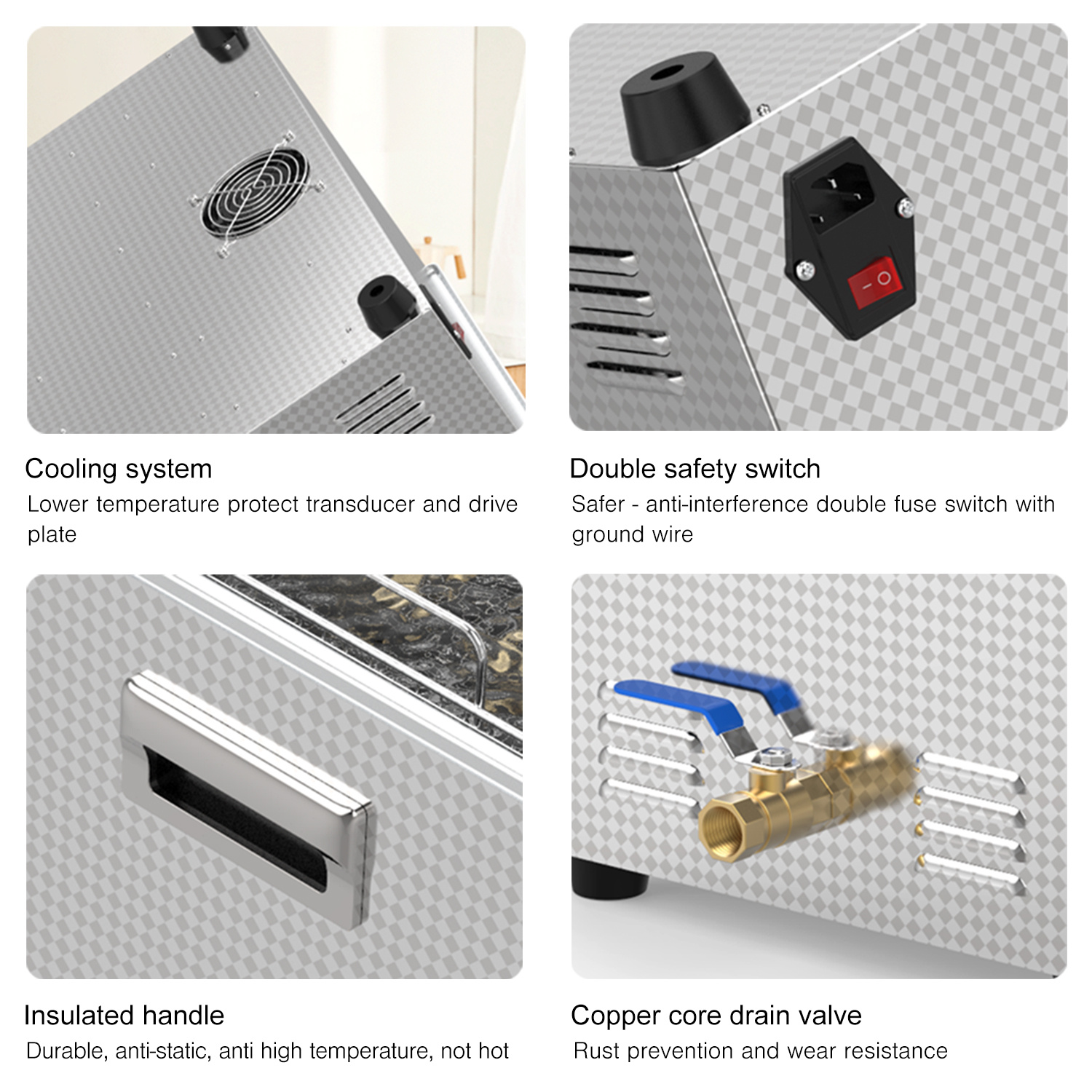 Cooling system
Lower temperature protect transducer and drive plate

Double safety switch
Safer - anti-interference double fuse switch with ground wire

Insulated handle
Durable, anti-static, anti high temperature, not hot

Copper core drain valve
Rust prevention and wear resistance