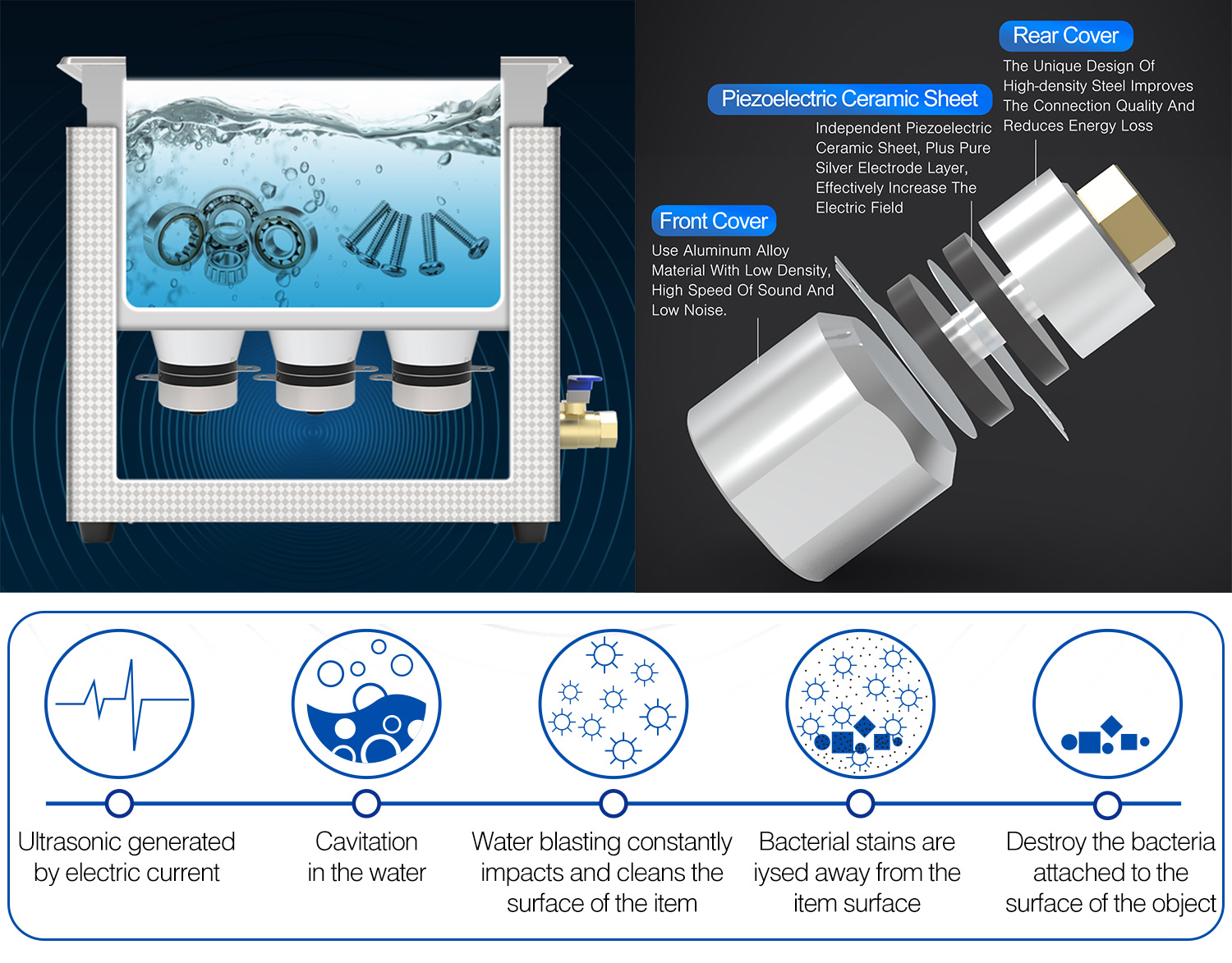 Rear Cover

The Unique Design Of High-density Steel Improves The Connection Quality And Reduces Energy Loss

Piezoelectric Ceramic Sheet

Independent Piezoelectric Ceramic Sheet, Plus Pure Silver Electrode Layer, Effectively Increase The Electric Field

Front Cover

Use Aluminum Alloy Material With Low Density, High Speed Of Sound And Low Noise.

Ultrasonic generated by electric current

Cavitation in the water

Water blasting constantly impacts and cleans the surface of the item

Bacterial stains are iysed away from the item surface

Destroy the bacteria attached to the surface of the object